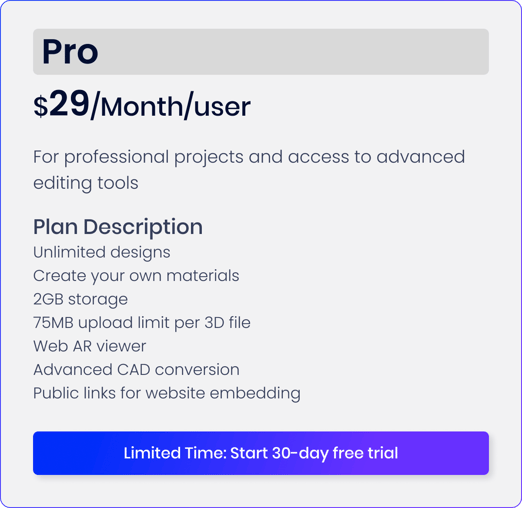 Pro

$29/Month/user

For professional projects and access to advanced editing tools

Plan Description
Unlimited designs
Create your own materials
2GB storage
75MB upload limit per 3D file
Web AR viewer
Advanced CAD conversion
Public links for website embedding

Limited Time: Start 30-day free trial