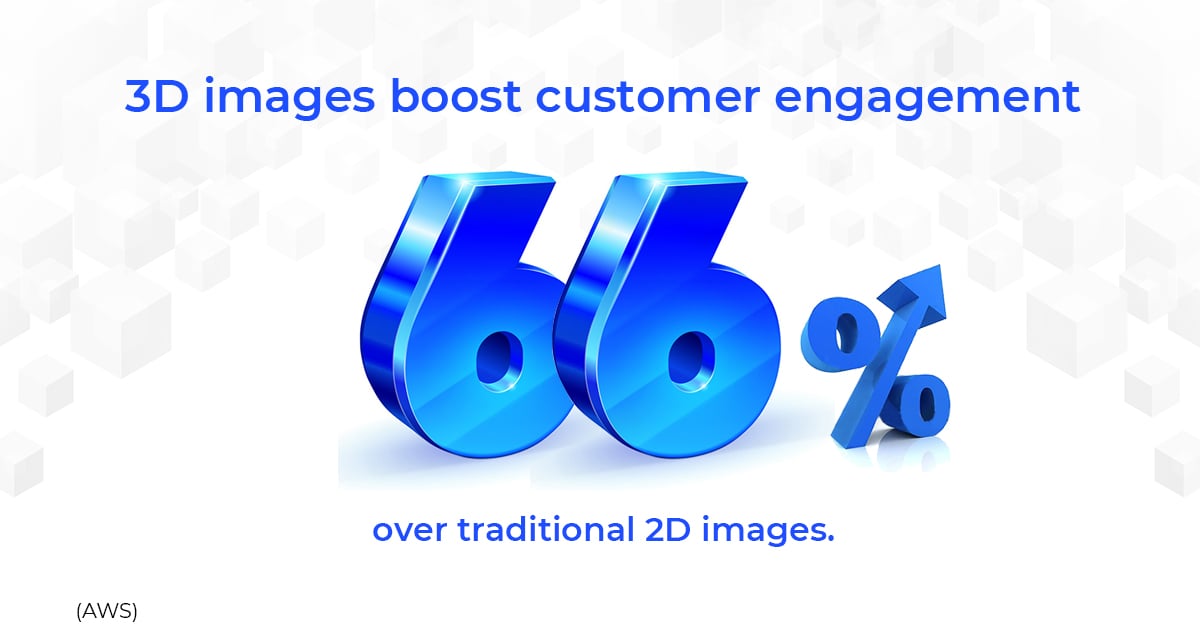 3D images boost customer engagement

66%

over traditional 2D images.

(AWS)