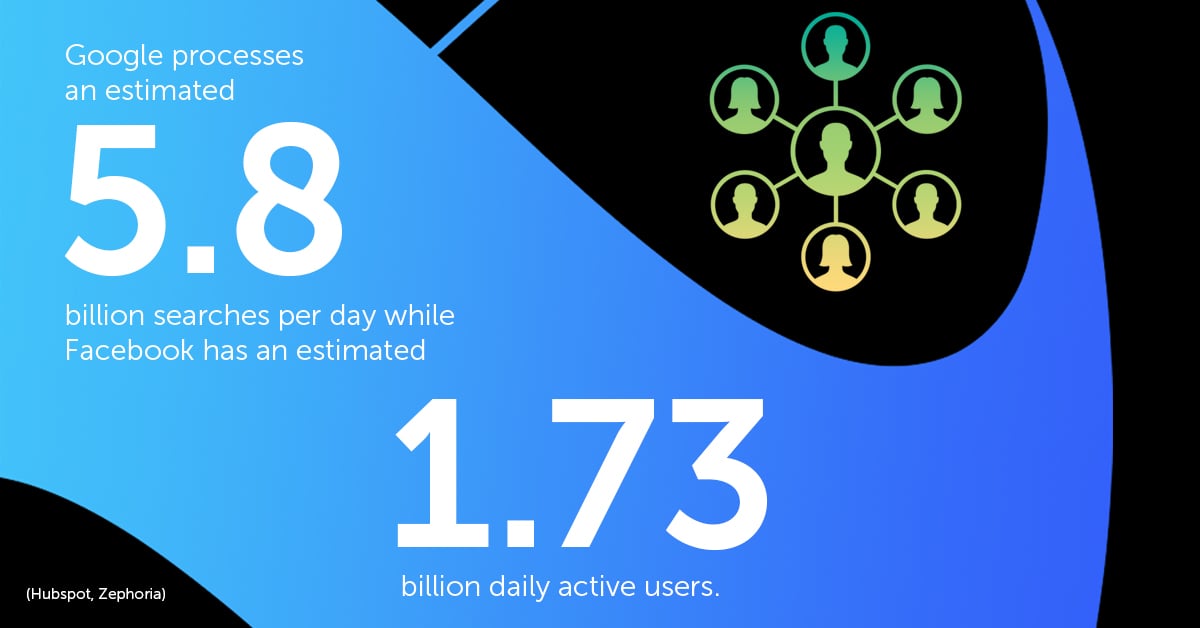 Google processes an estimated

5.8

billion searches per day while Facebook has an estimated

1.73

billion daily active users.

(Hubspot, Zephoria)